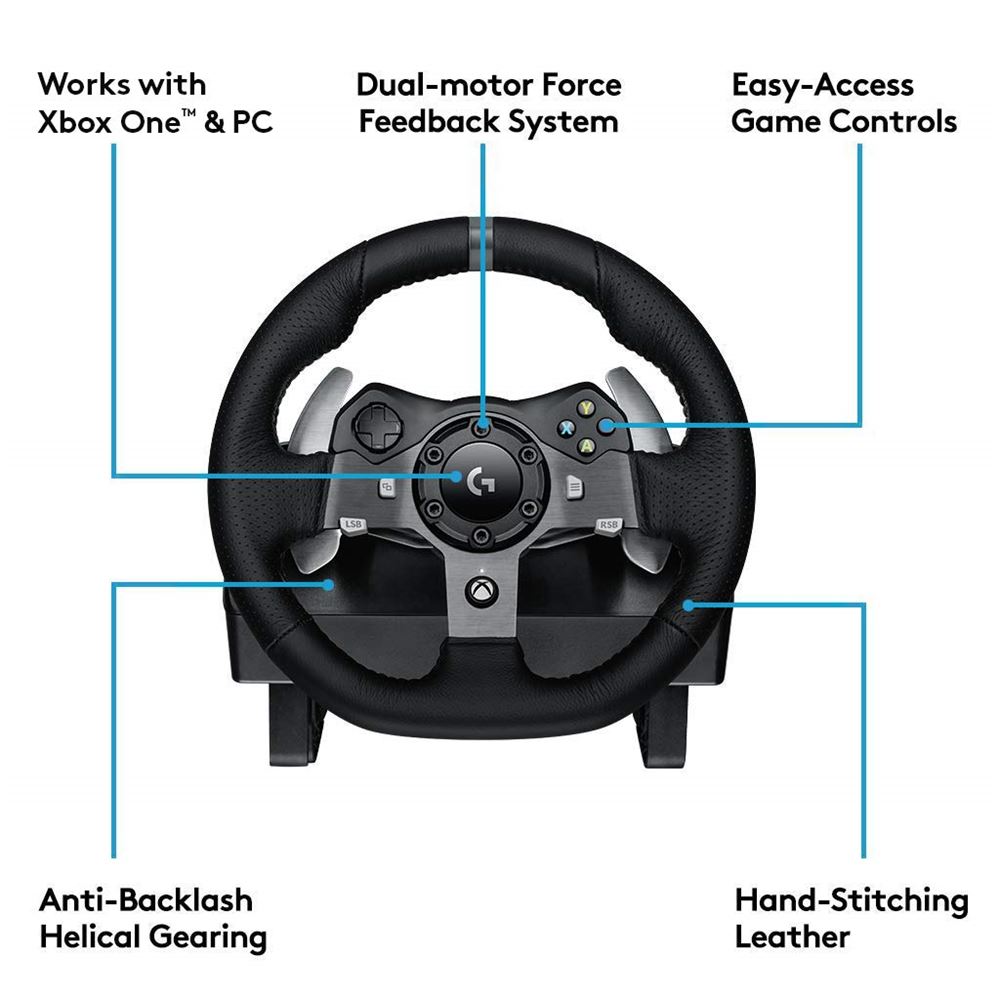 Works with Xbox One™ & PC

Dual-motor Force Feedback System

Easy-Access Game Controls

Y
X
B
A

G

LSB

RSB

Anti-Backlash Helical Gearing

Hand-Stitching Leather