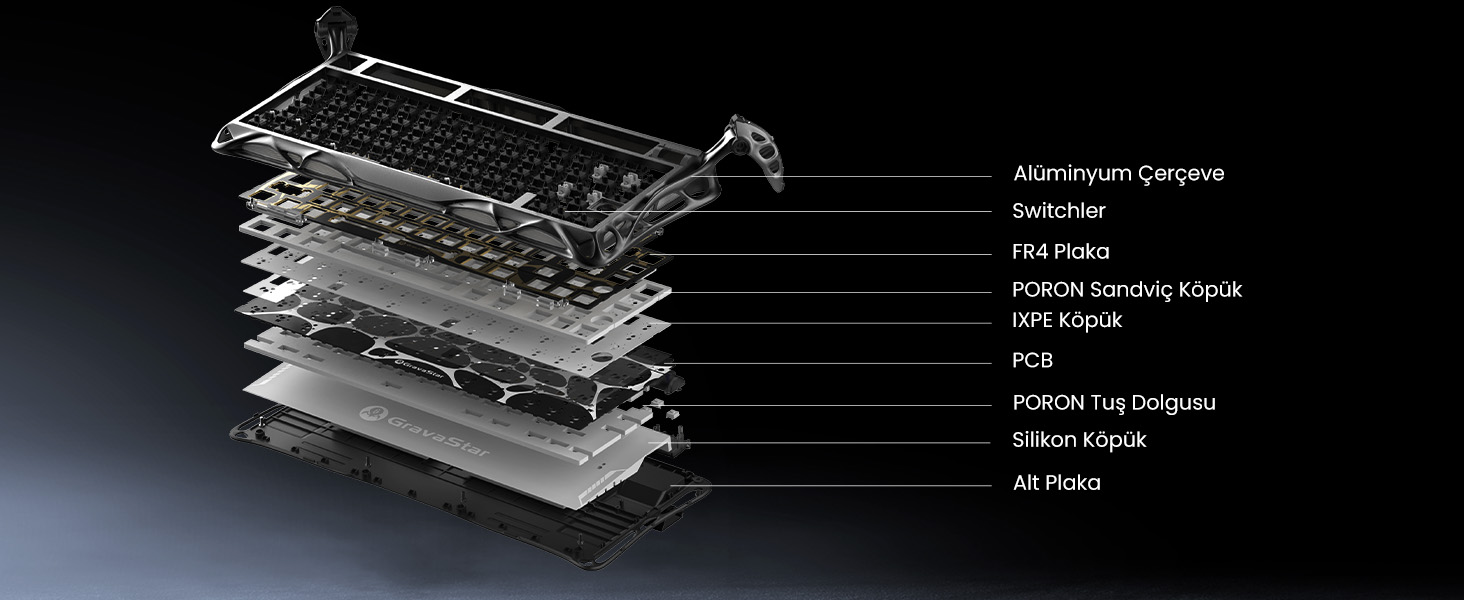 GravaStar

GravaStar

Alüminyum Çerçeve
Switchler
FR4 Plaka
PORON Sandviç Köpük
IXPE Köpük
PCB
PORON Tuş Dolgusu
Silikon Köpük
Alt Plaka